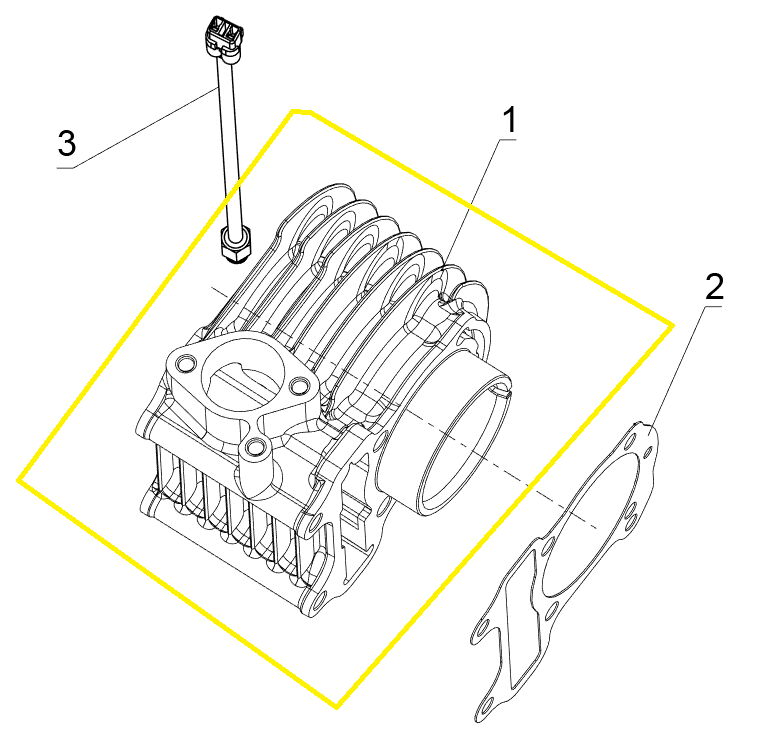 3
1
2