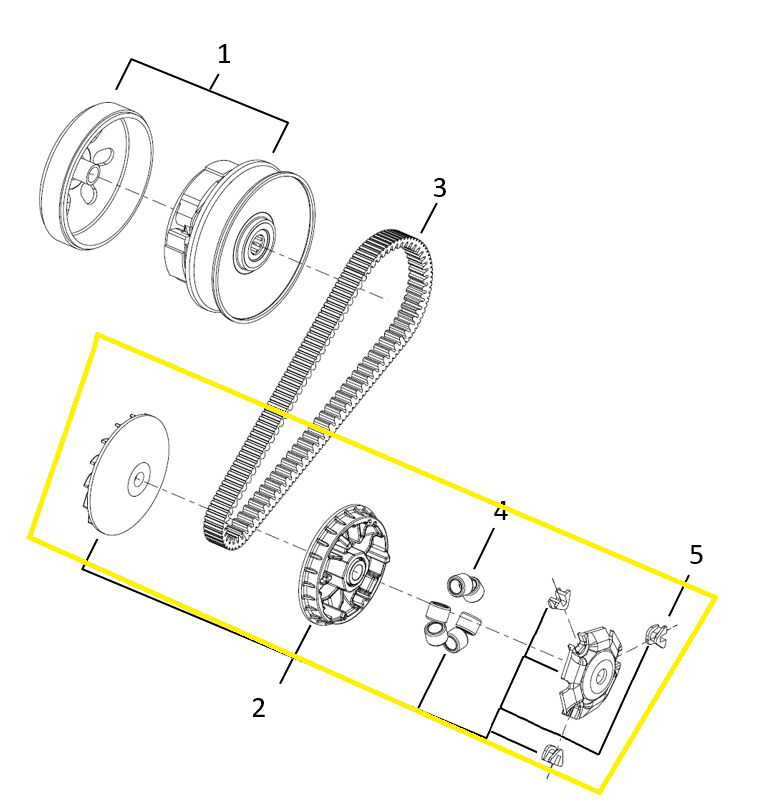 1
3
4
5
2