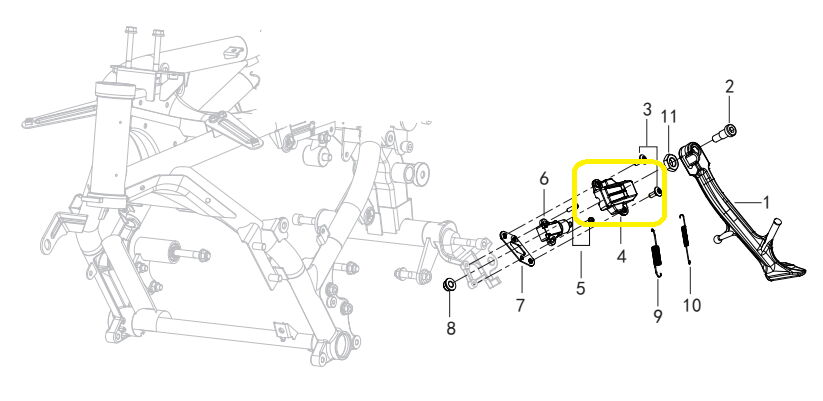 2
3
11
6
1
4
5
7
9
10
8