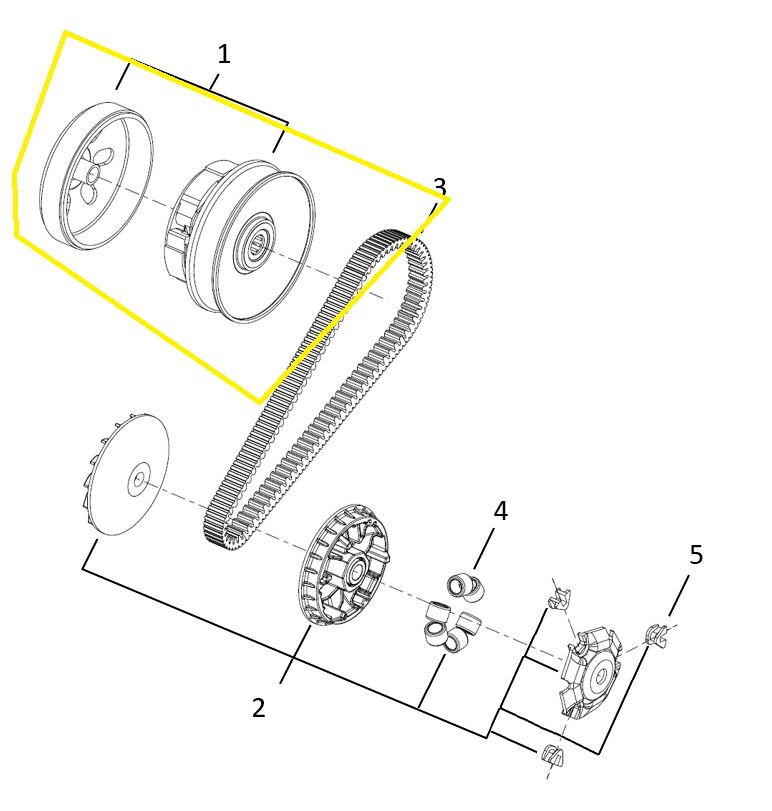 1
3
4
5
2