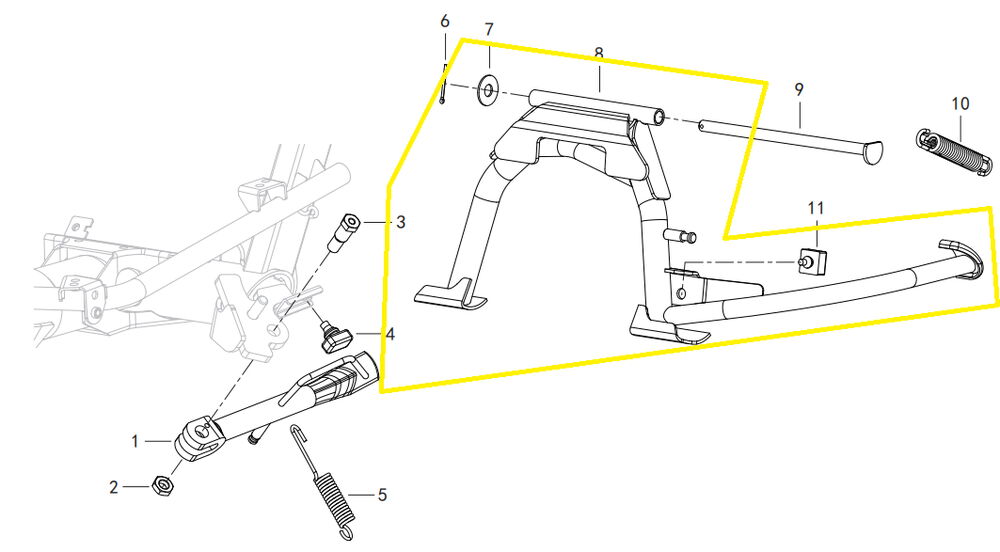 6
7
8
9
10
3
11
4
1
2
5