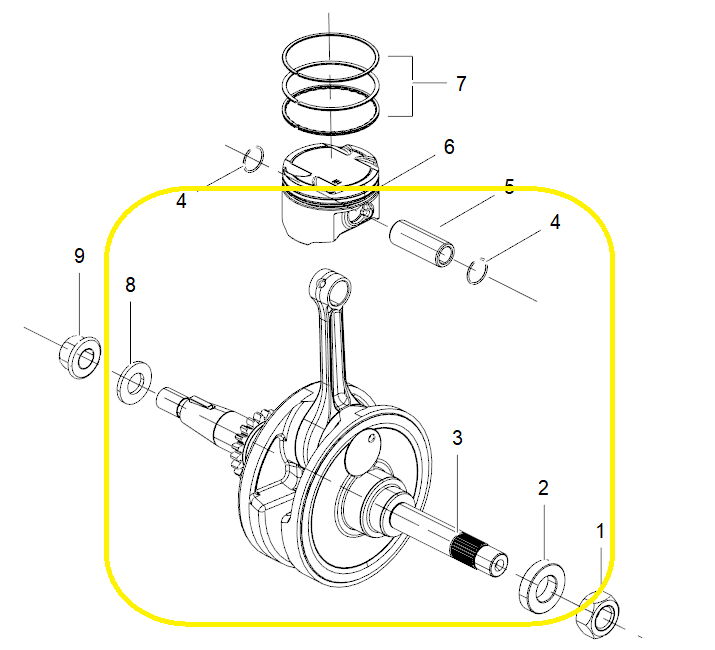 7
6
4
5
4
9
8
3
2
1