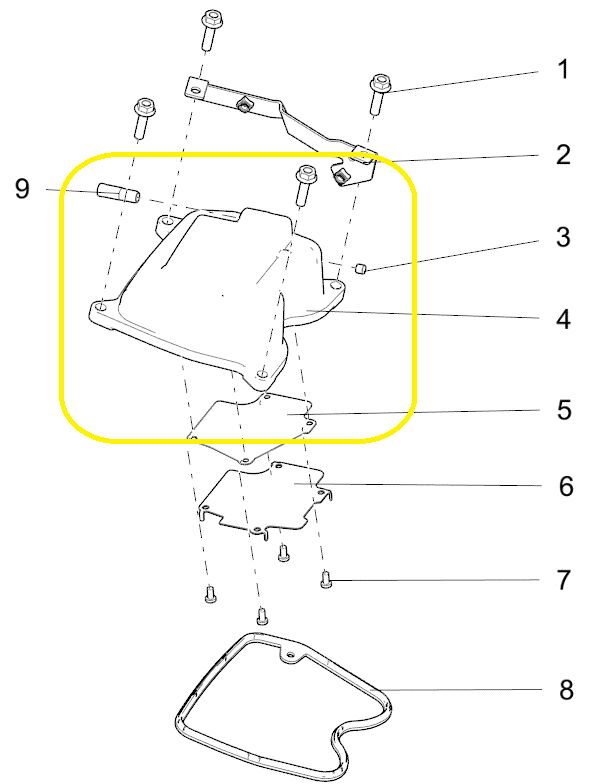 1
2
9
3
4
5
6
7
8