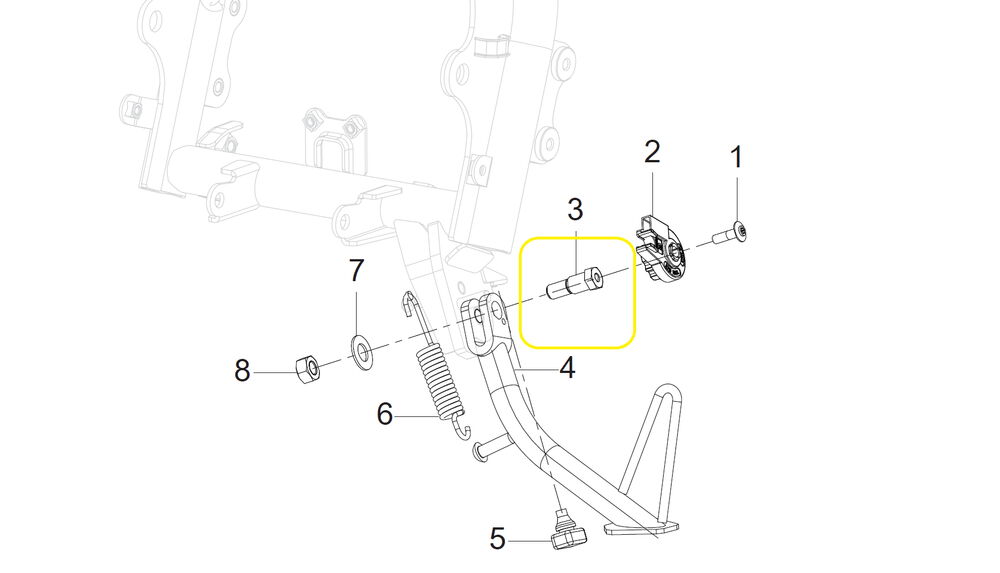 2
1
3
7
8
4
6
5