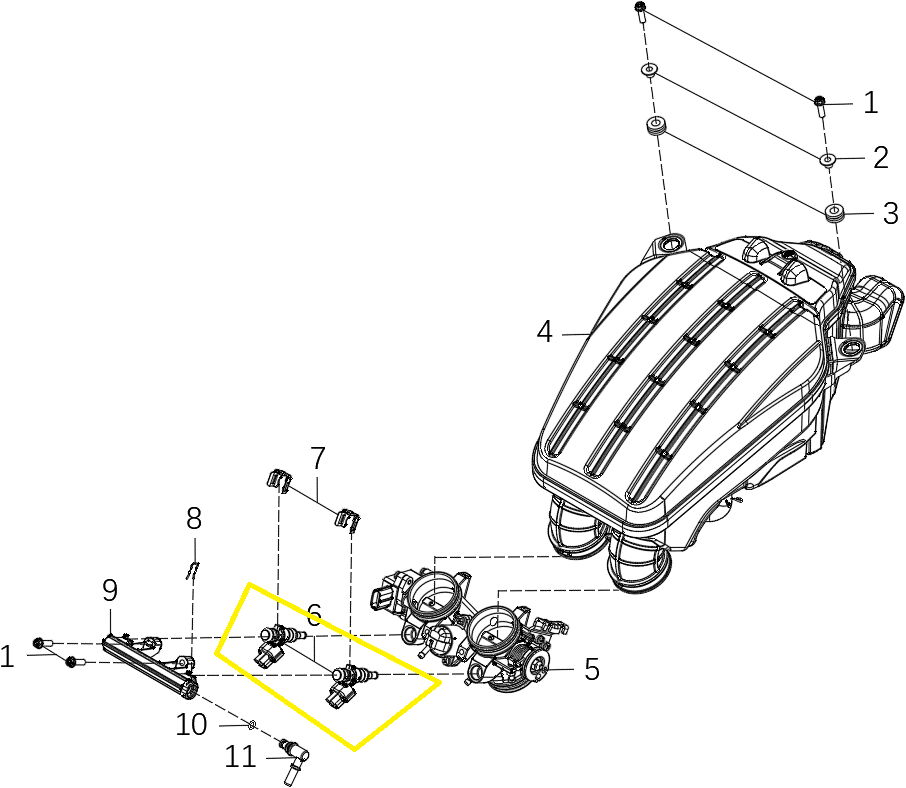 1
2
3
4
7
8
9
6
1
5
10
11