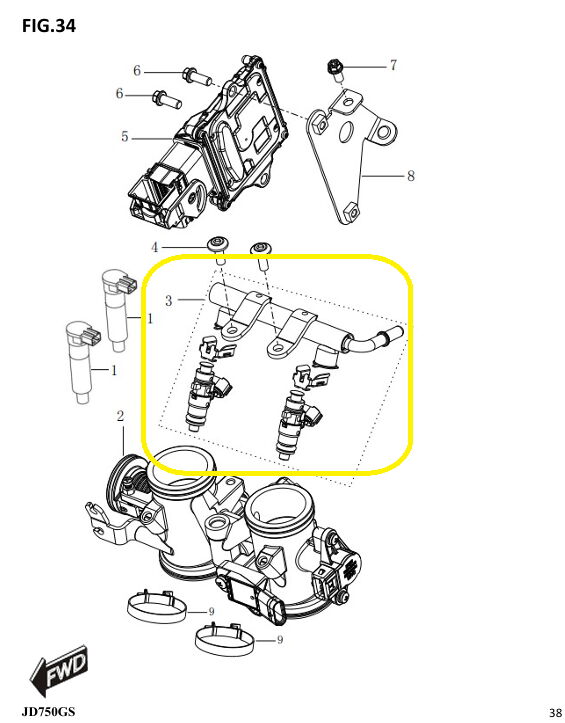 FIG.34

6
6
7
5
8
4
3
1
1
2
9
9

FWD

JD750GS

38