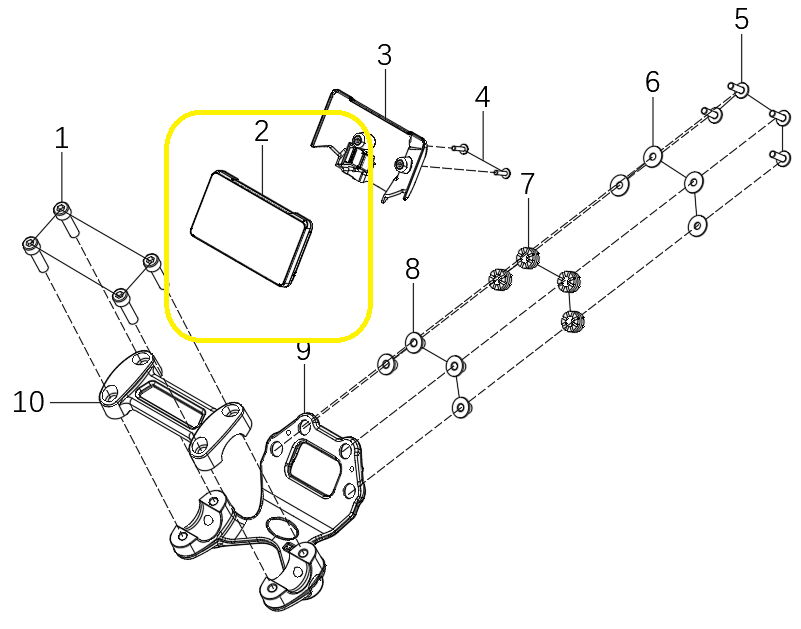 5
3
6
4
1
2
7
8
9
10