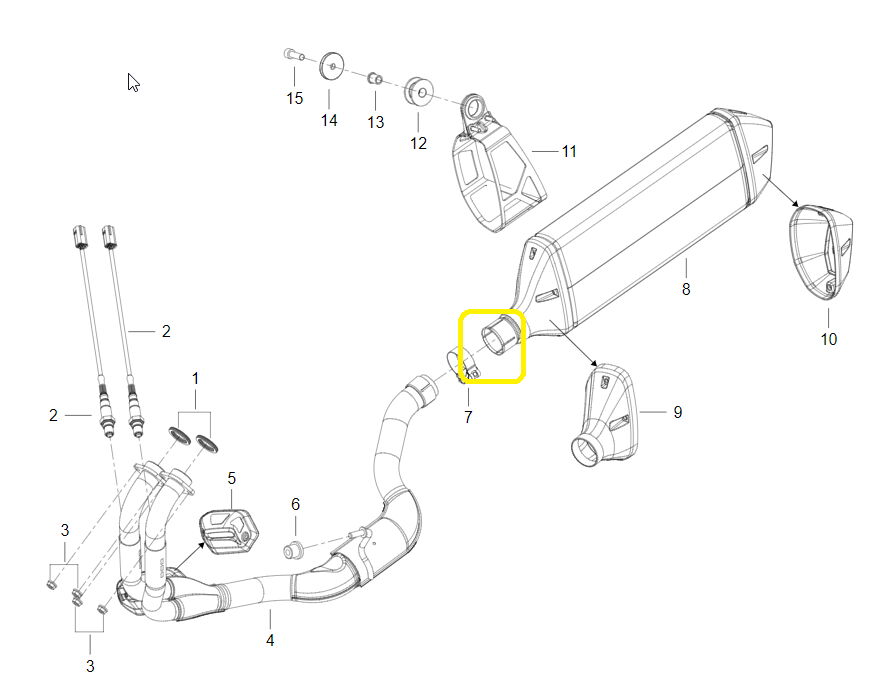 15
14
13
12
11
8
10
2
1
2
7
9
5
6
3
4
3