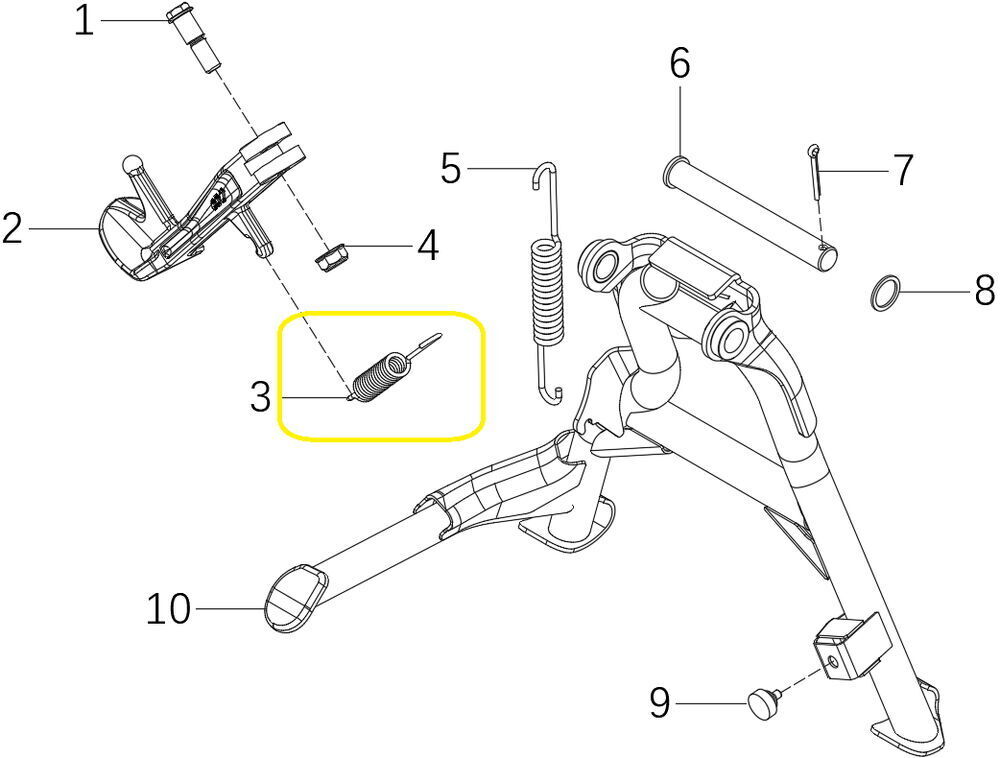 1
2
3
4
5
6
7
8
9
10