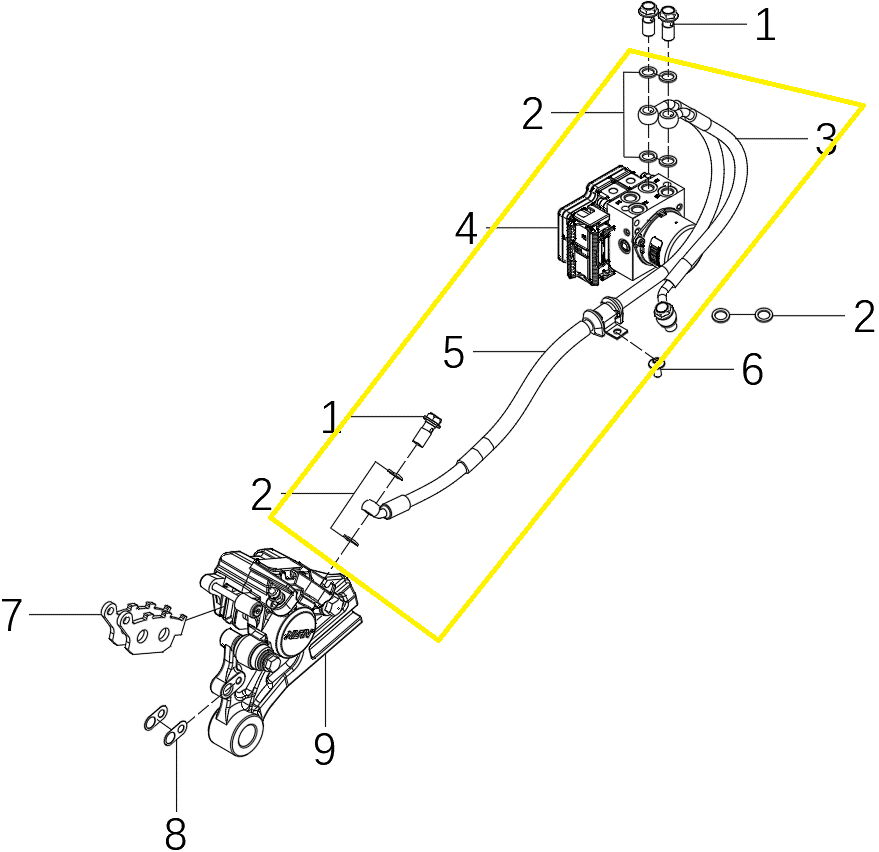 1
2
3
4
2
5
6
1
2
7
9
8