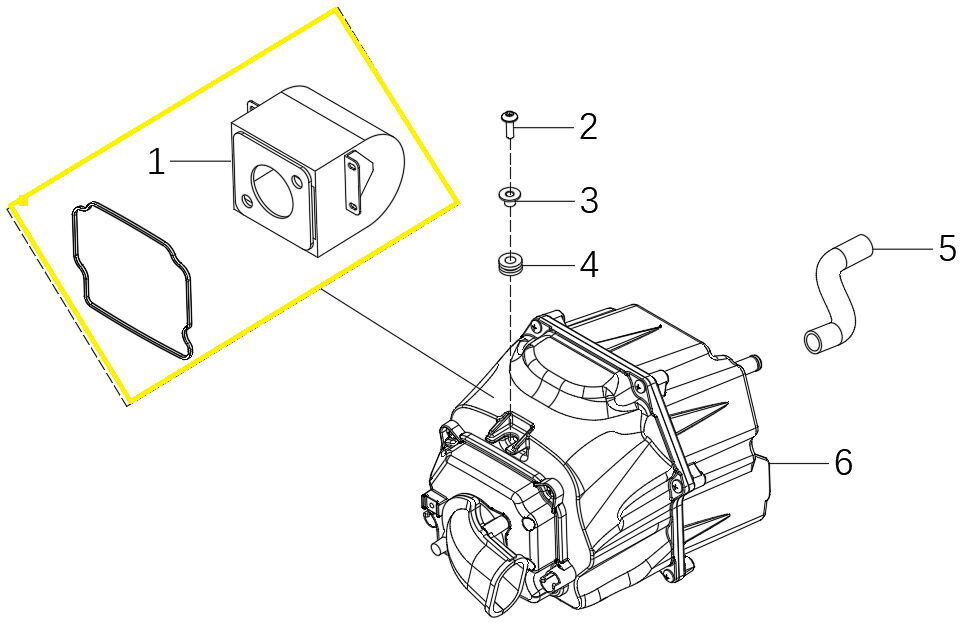 1
2
3
4
5
6