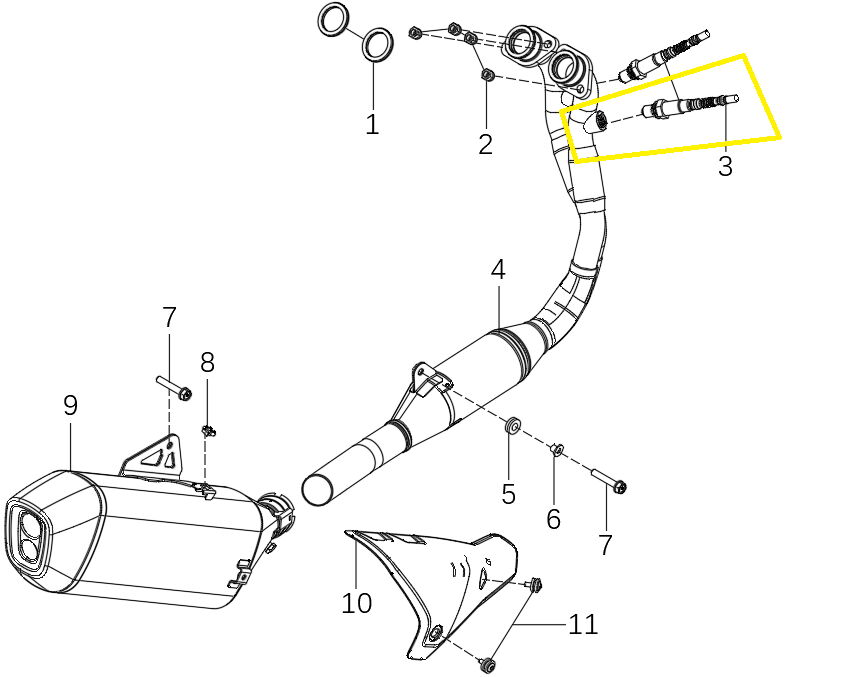 1
2
3
4
7
8
9
5
6
7
10
11