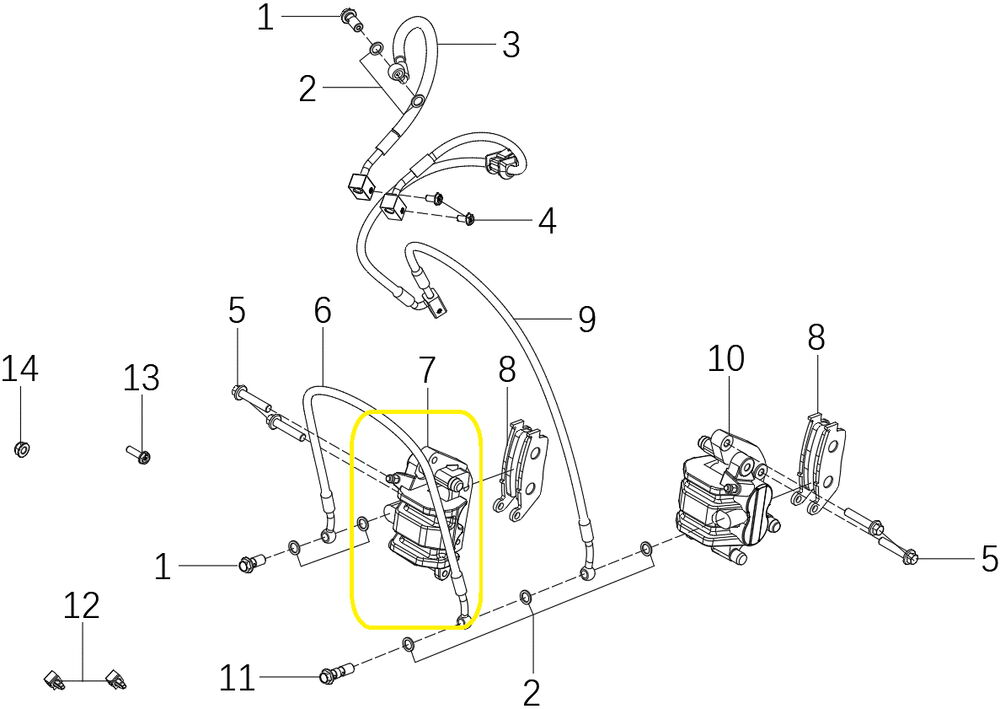 1
3
2
4
5
6
9
14
13
7
8
10
8
1
5
12
11
2