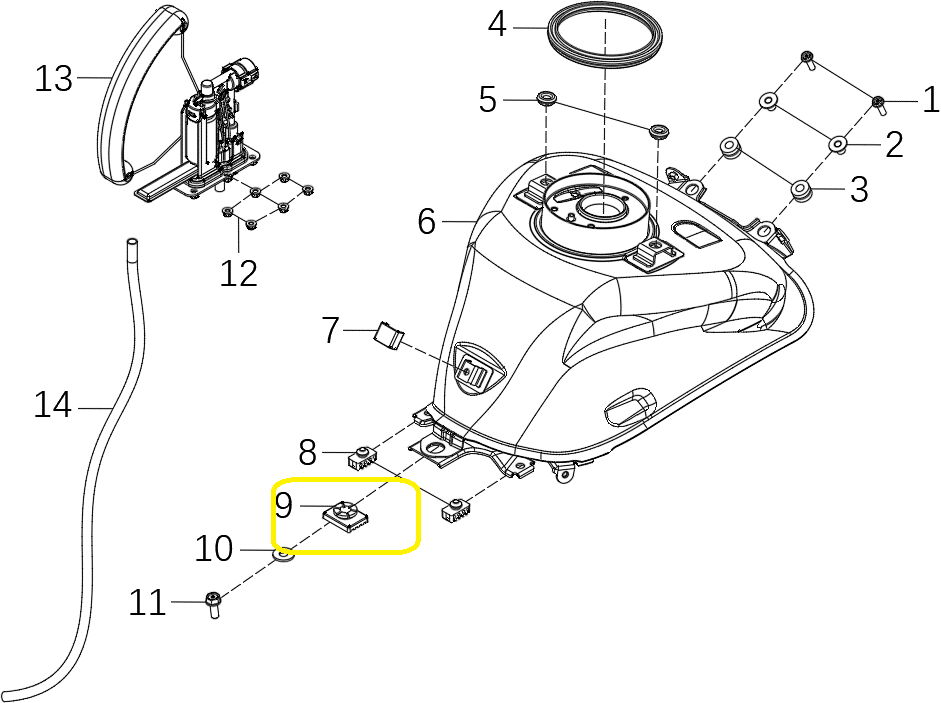 13
4
5
1
2
3
6
12
7
14
8
9
10
11