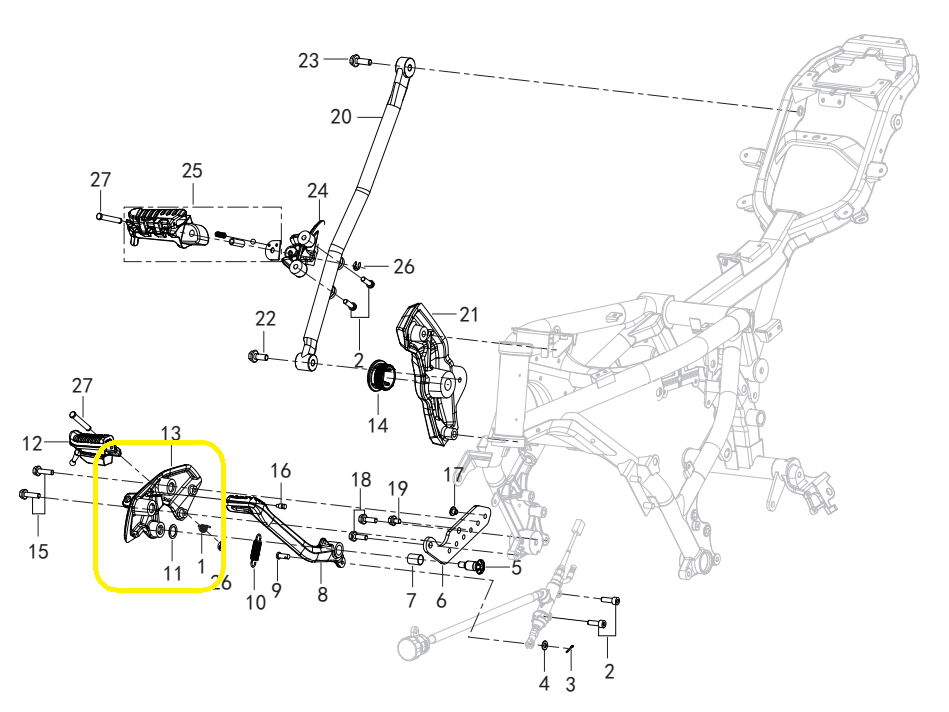 23
20
27
25
24
26
22
2
21
14
27
12
13
16
18
19
17
15
11
1
26
10
9
8
7
6
5
4
3
2