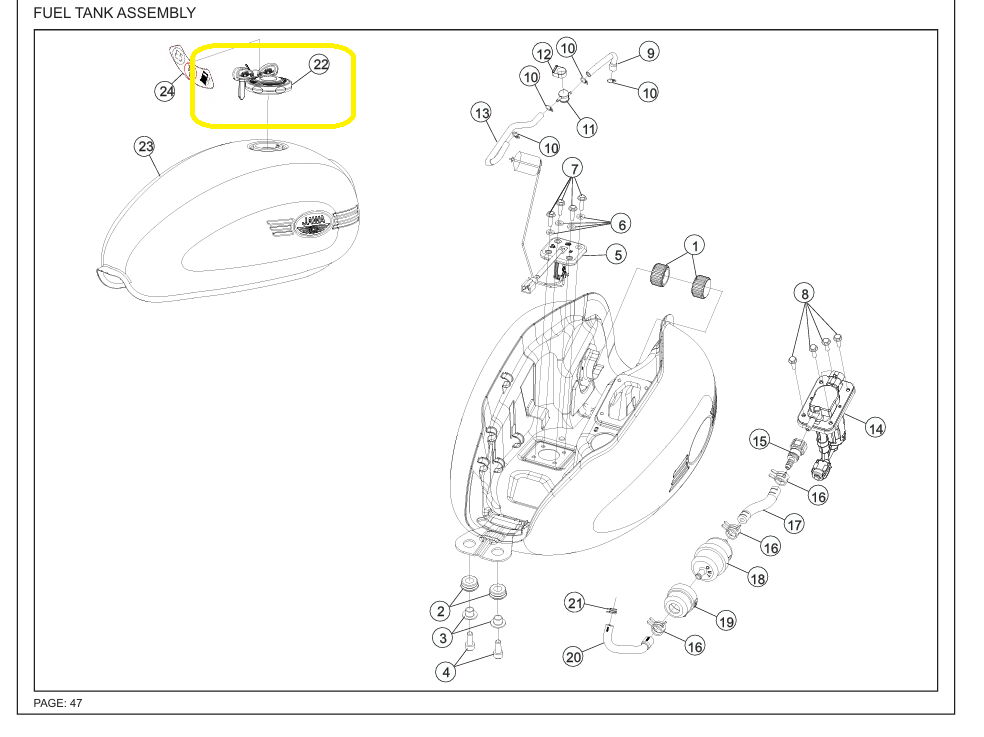 FUEL TANK ASSEMBLY

24
22
23
JAWA
12
10
9
10
10
11
13
10
7
6
5
1
8
14
15
16
17
16
18
19
16
21
20
2
3
4

PAGE: 47