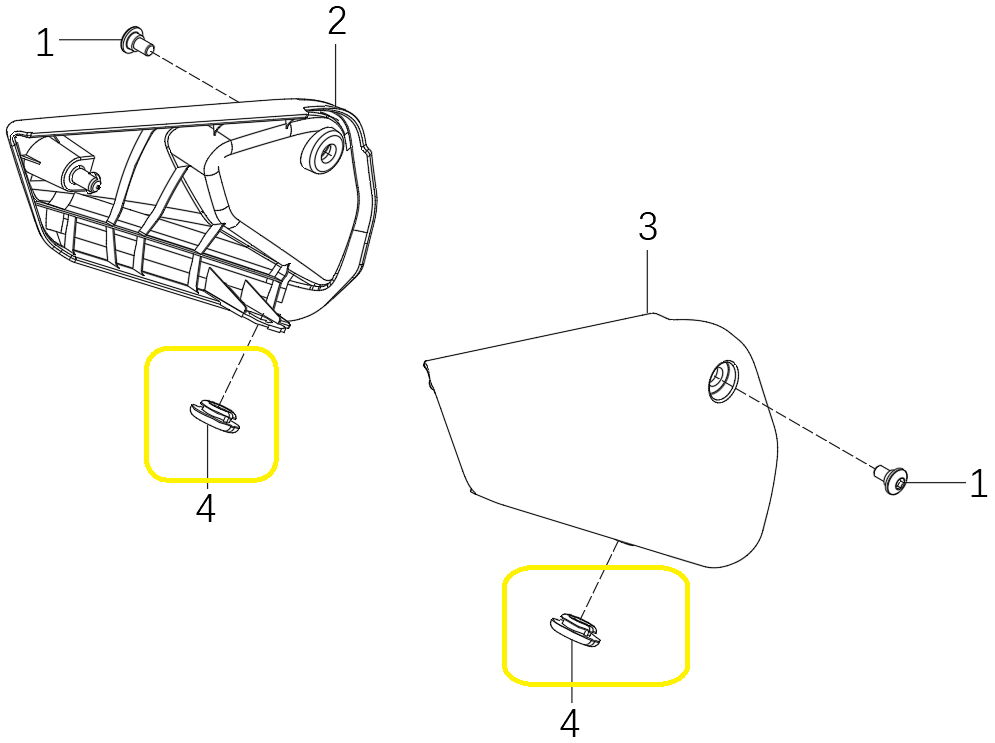 1
2
3
4
1
4