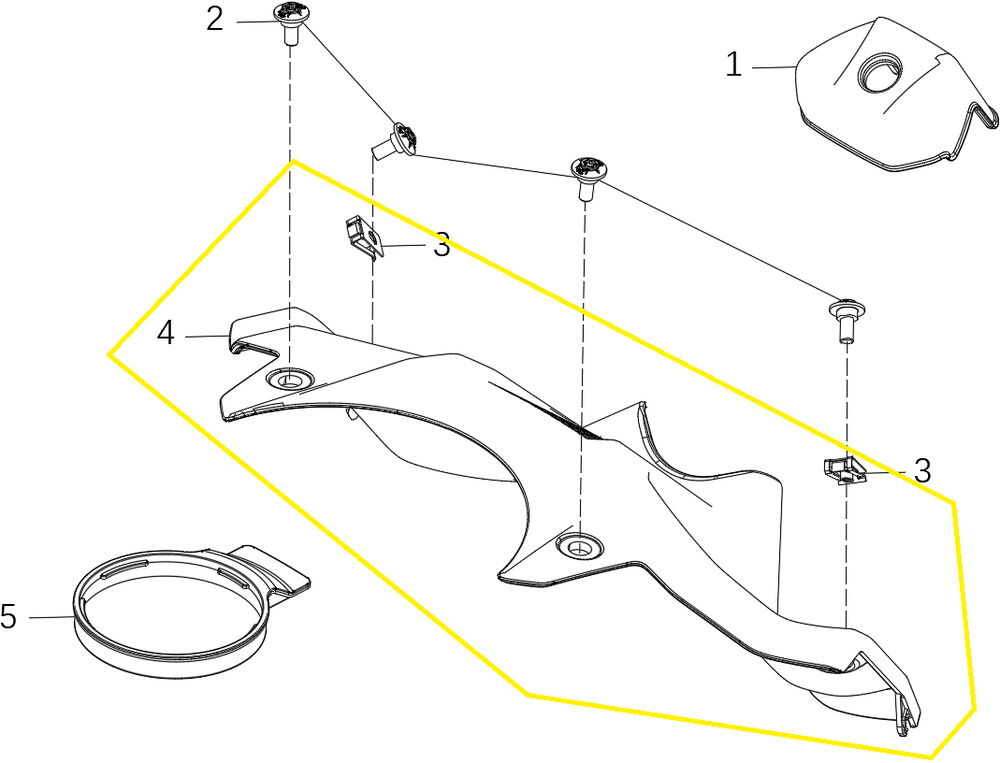 2
1
3
4
3
5