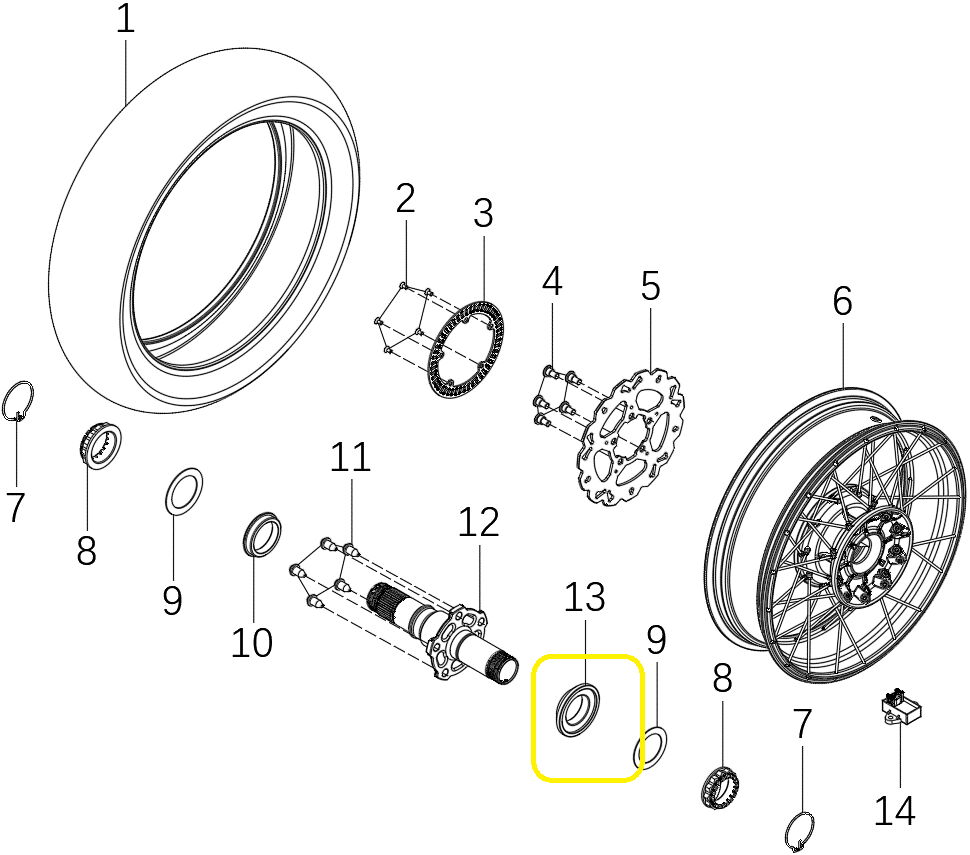 1
2
3
4
5
6
7
8
9
10
11
12
13
9
8
7
14