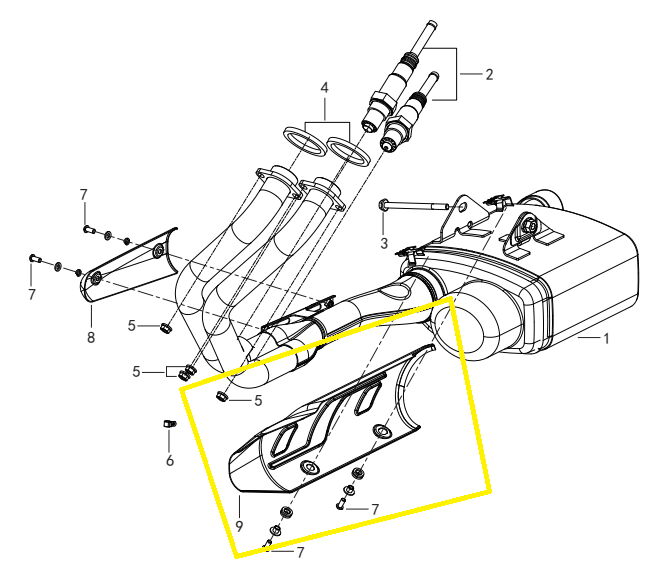 2
4
7
3
7
8
5
1
5
5
6
7
9
7