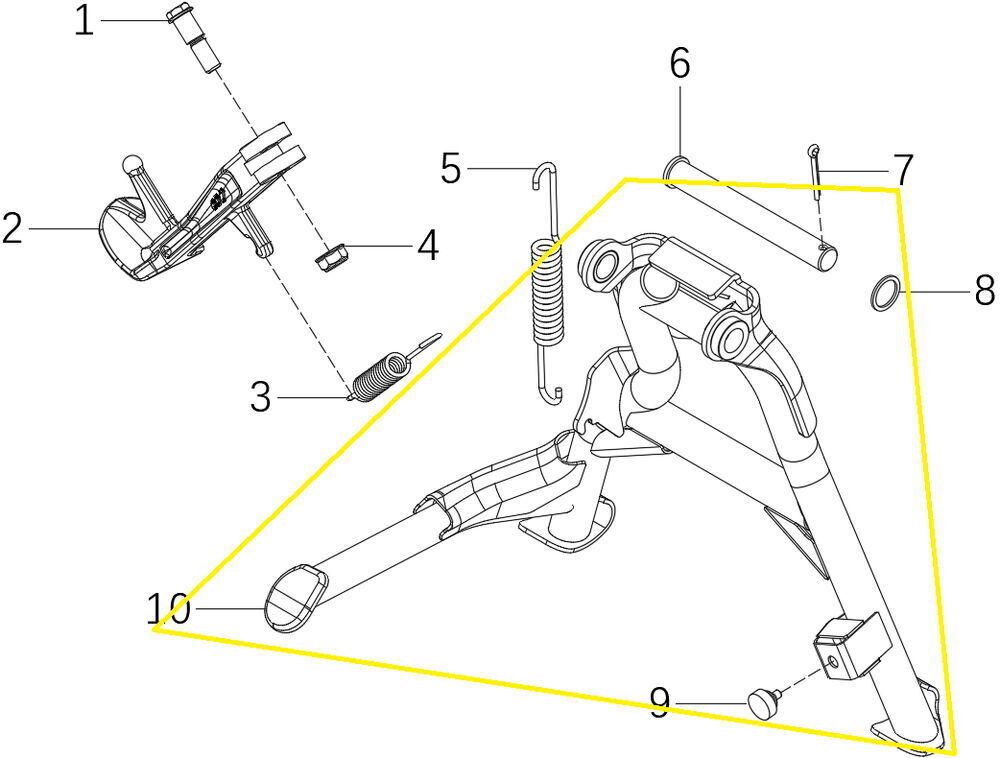 1
2
3
4
5
6
7
8
9
10