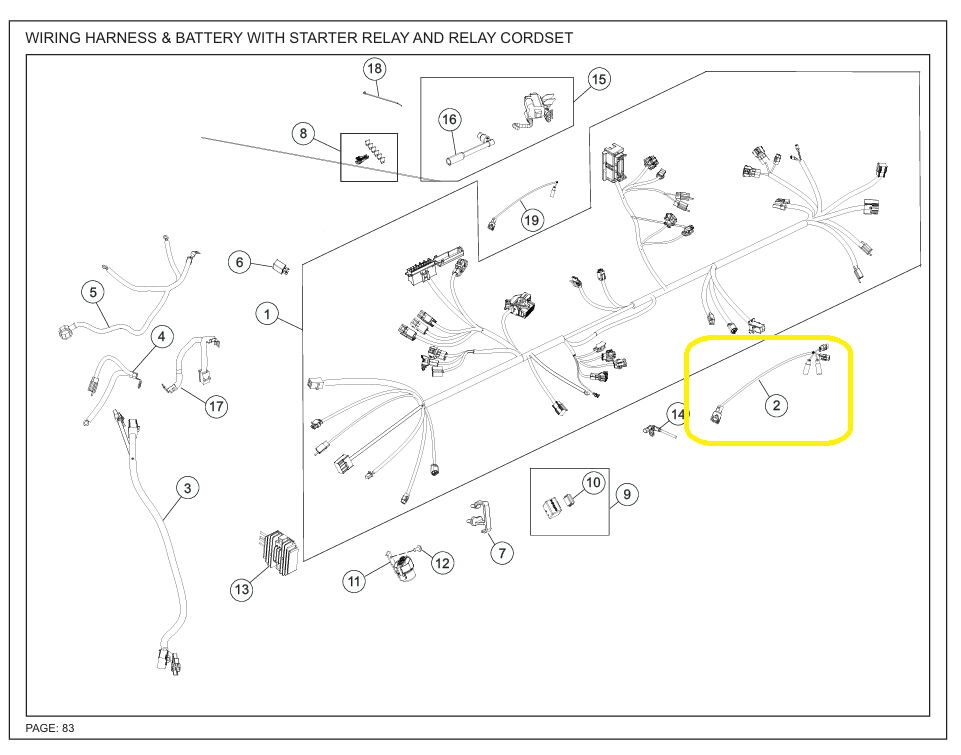 WIRING HARNESS & BATTERY WITH STARTER RELAY AND RELAY CORDSET

18
15
16
8
19
6
5
1
4
17
2
14
3
10
9
7
13
11
12

PAGE: 83