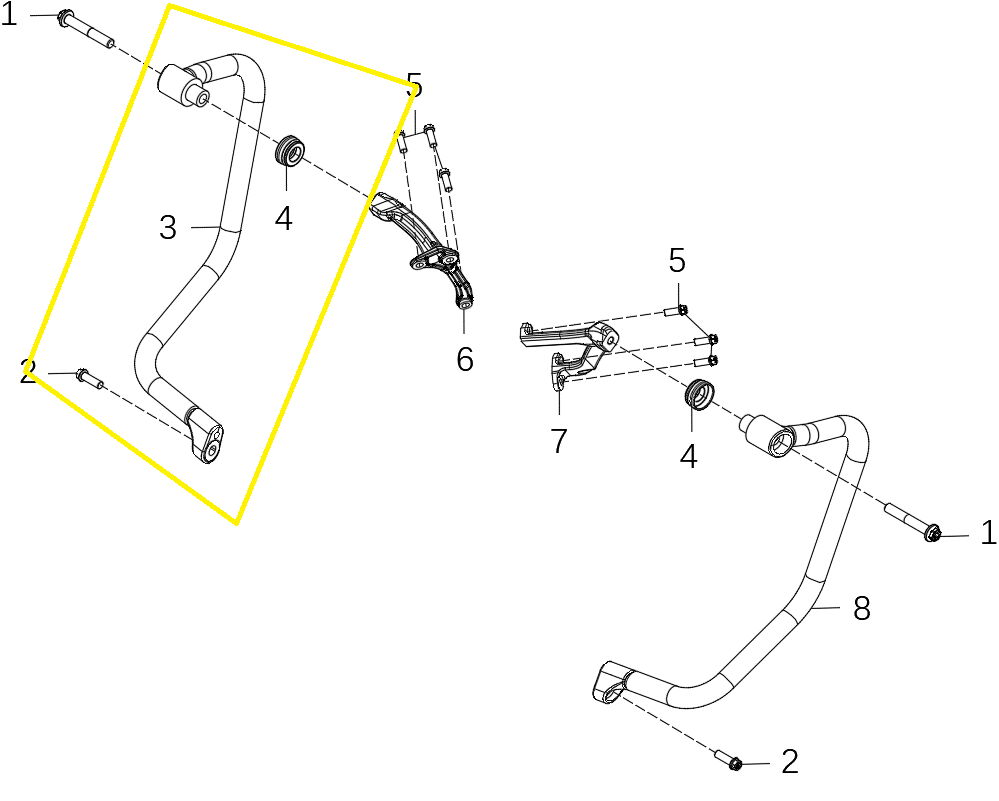 1
5
3
4
2
6
5
7
4
1
8
2