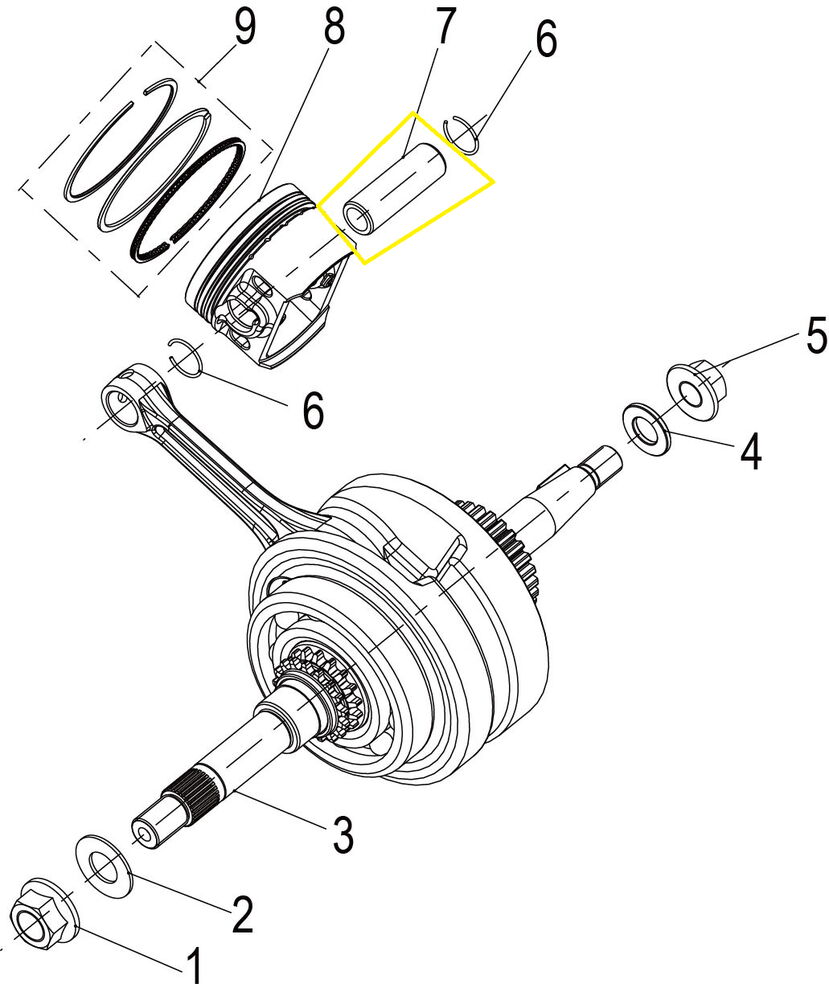 9
8
7
6
6
5
4
3
2
1