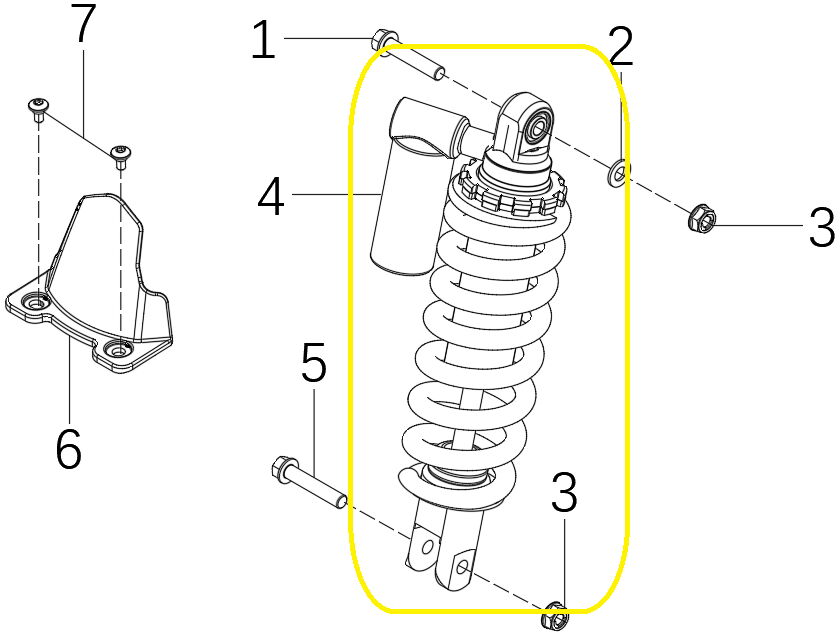 7
1
2
4
3
5
6
3