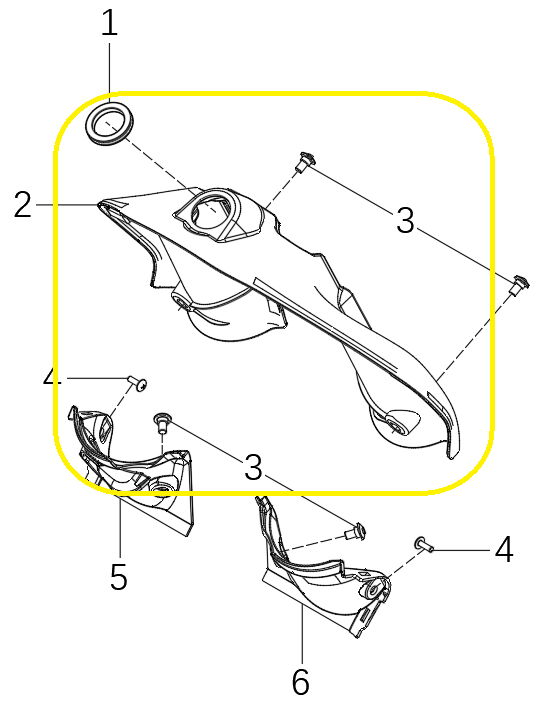 1
2
3
4
3
5
4
6