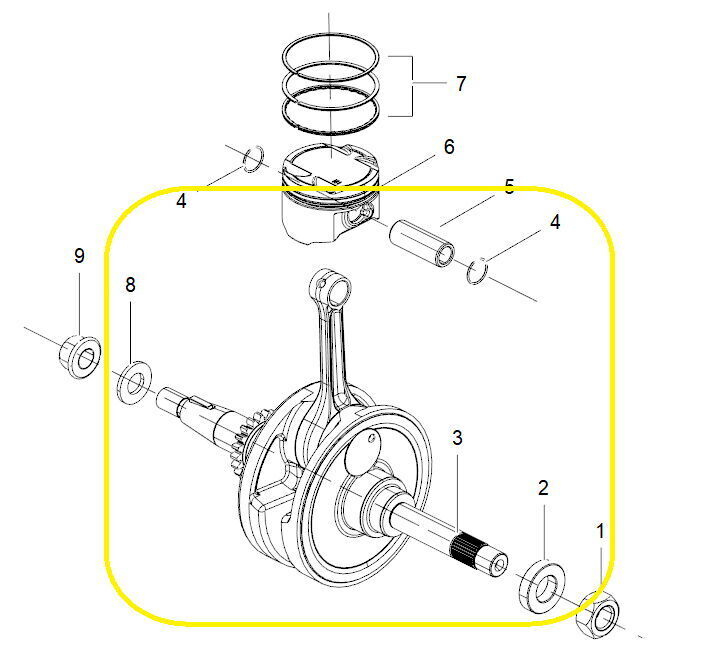 7
6
4
5
4
9
8
3
2
1