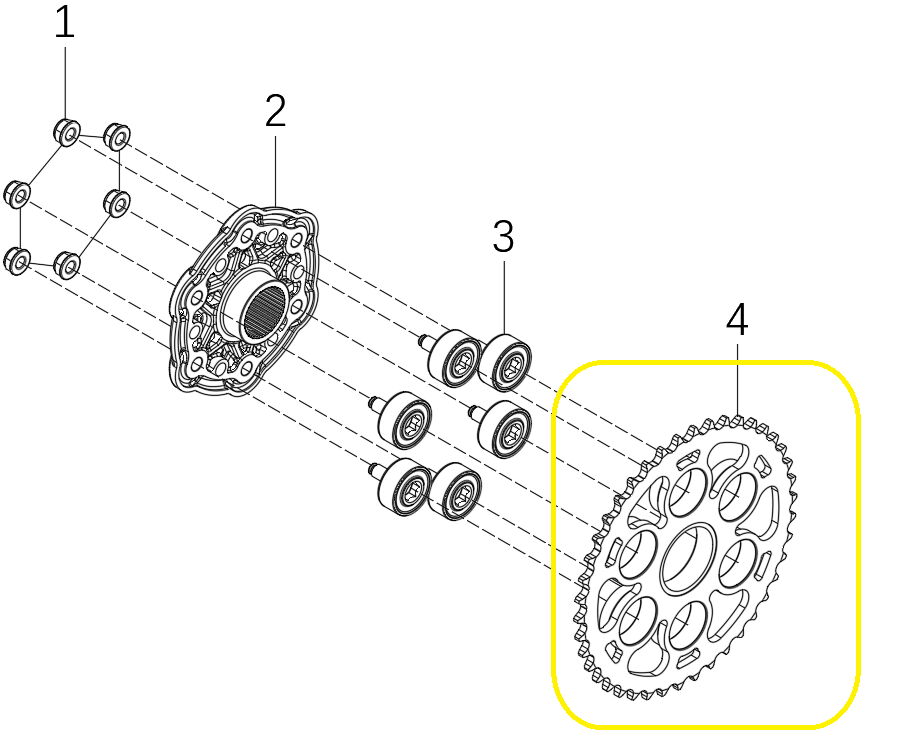 1
2
3
4