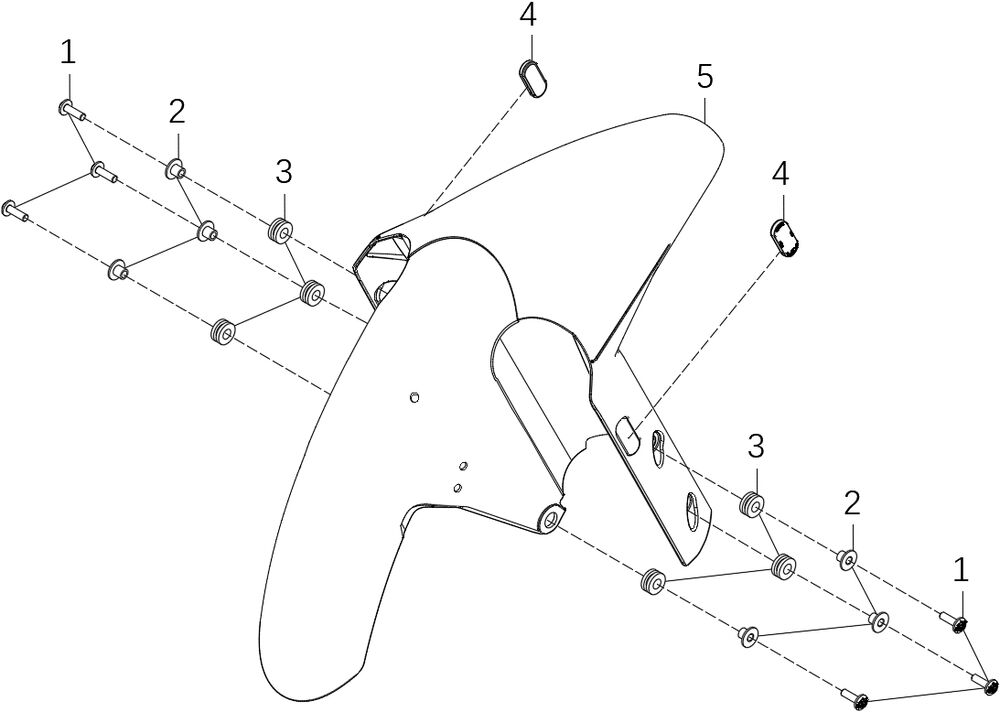 1
2
3
4
5
4
3
2
1