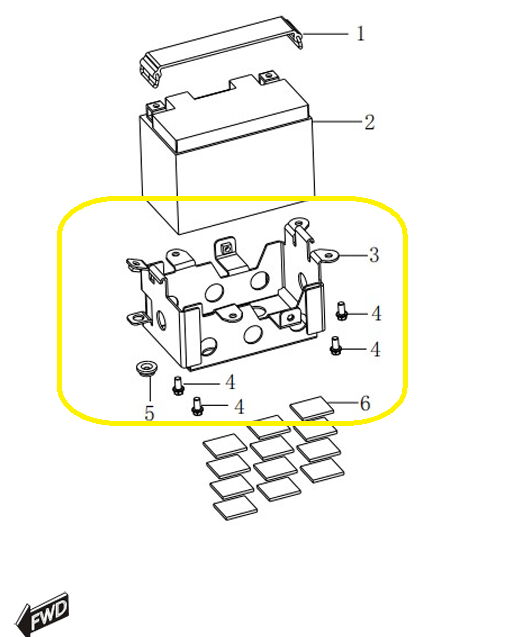 1
2
3
4
4
4
4
5
6
FWD